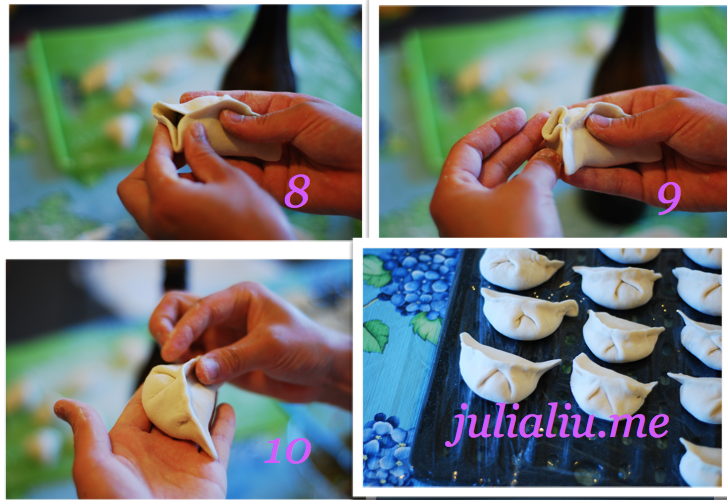 8

9

10

julialiu.me